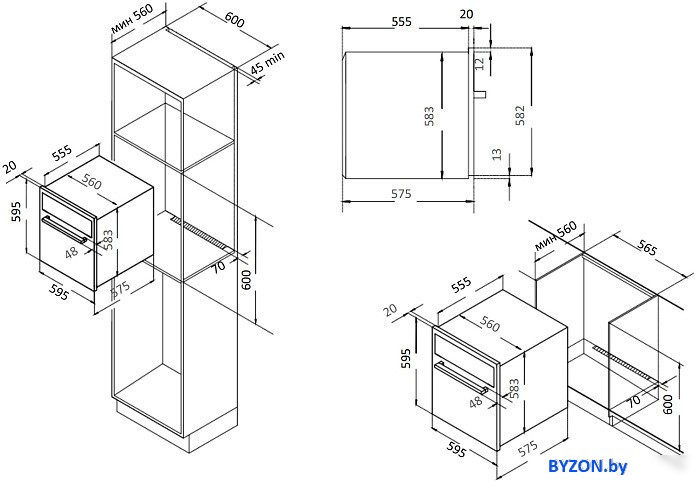 мин 560
600
45 min
555
20
560
595
583
48
595
575
70
600

555
20
12
583
582
13
575

мин 560
565
555
20
560
595
583
48
595
575
70
600

BYZON.by