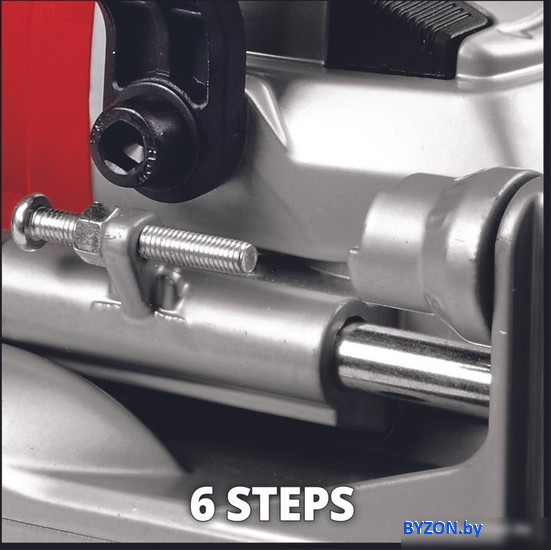 6 STEPS

BYZON.by