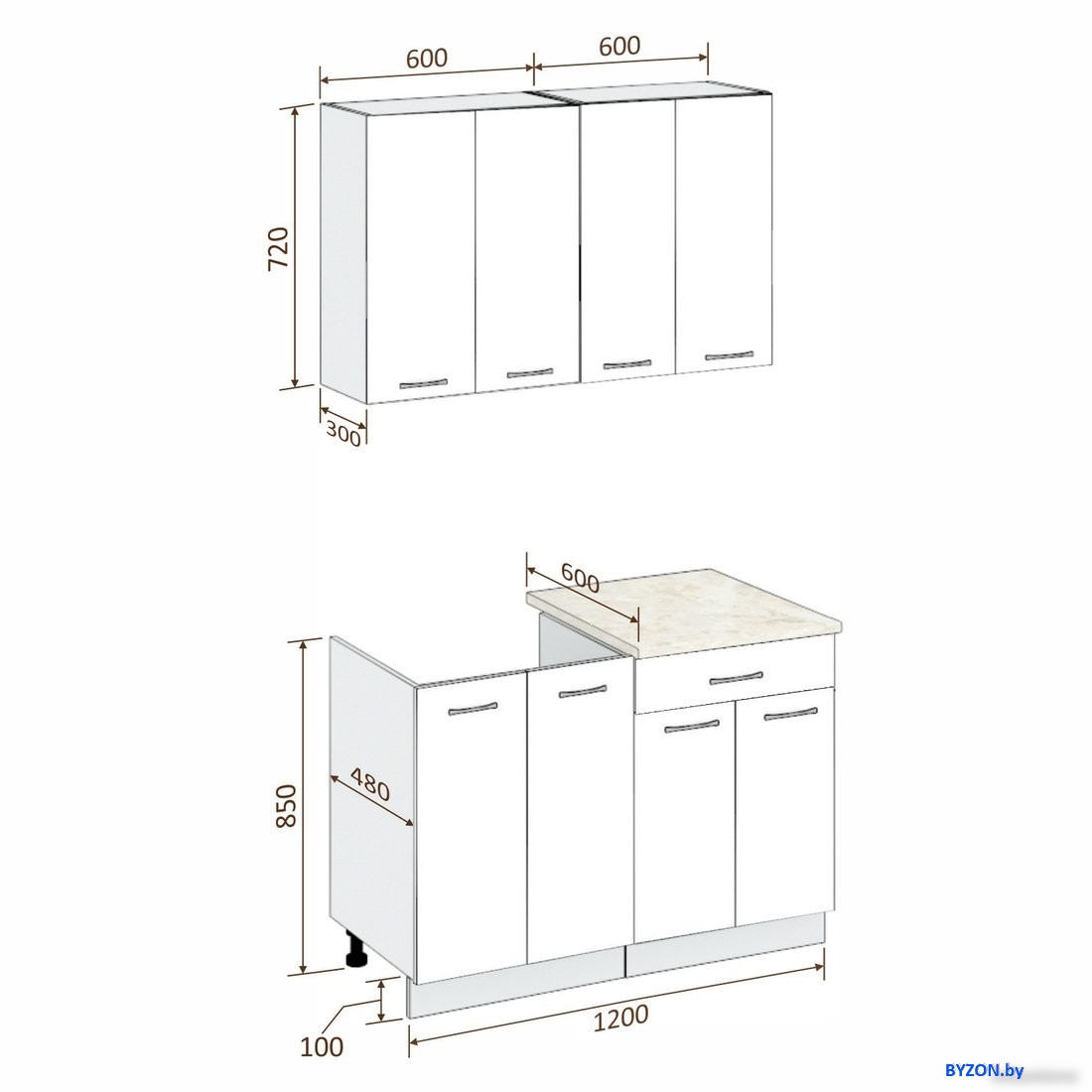 600
600
720
300
600
850
480
100
1200
BYZON.by