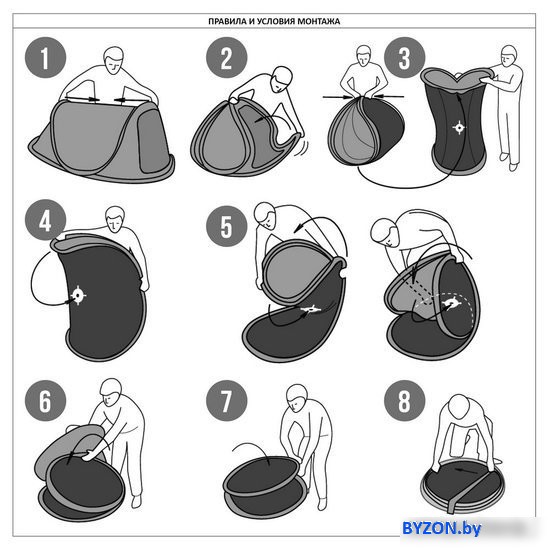 ПРАВИЛА И УСЛОВИЯ МОНТАЖА

1

2

3

4

5

6

7

8

BYZON.by