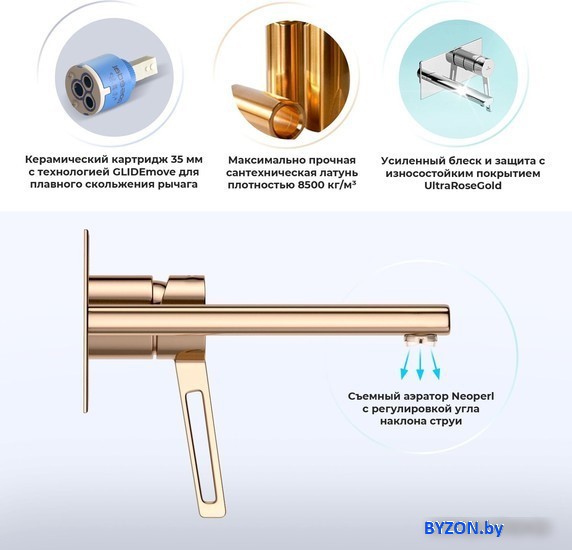 Керамический картридж 35 мм с технологией GLIDEmove для плавного скольжения рычага

Максимально прочная сантехническая латунь плотностью 8500 кг/м³

Усиленный блеск и защита с износостойким покрытием UltraRoseGold

Съемный аэратор Neoperl с регулировкой угла наклона струи

BYZON.by