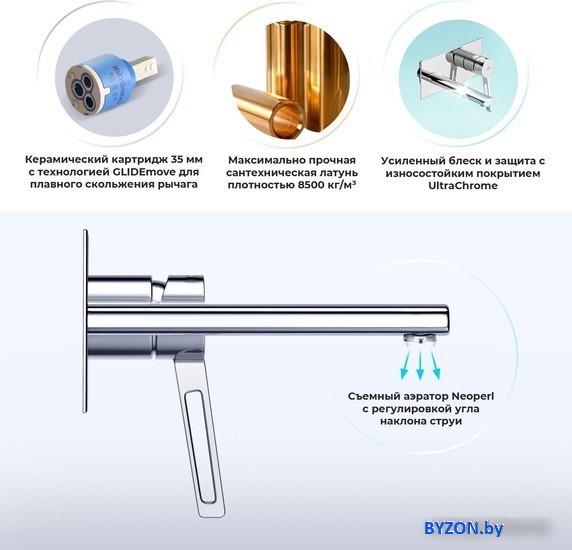 Керамический картридж 35 мм с технологией GLIDEmove для плавного скольжения рычага

Максимально прочная сантехническая латунь плотностью 8500 кг/м³

Усиленный блеск и защита с износостойким покрытием UltraChrome

Съемный аэратор Neoperl с регулировкой угла наклона струи

BYZON.by