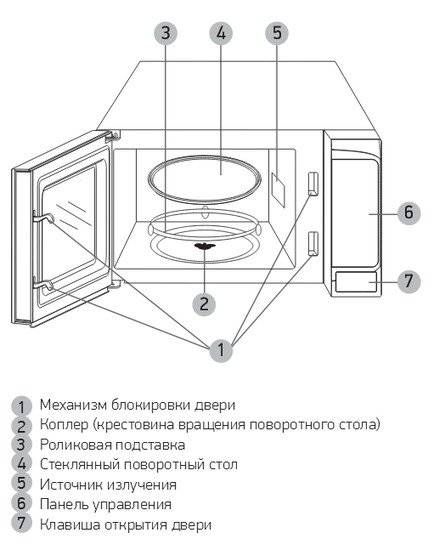 3
4
5
6
7
2
1

1 Механизм блокировки двери
2 Коплер (крестовина вращения поворотного стола)
3 Роликовая подставка
4 Стеклянный поворотный стол
5 Источник излучения
6 Панель управления
7 Клавиша открытия двери