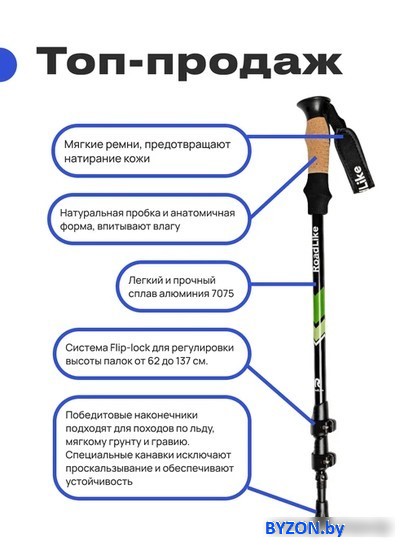 Топ-продаж

Мягкие ремни, предотвращают натирание кожи

Натуральная пробка и анатомичная форма, впитывают влагу

Легкий и прочный сплав алюминия 7075

Система Flip-lock для регулировки высоты палок от 62 до 137 см.

Победитовые наконечники подходят для походов по льду, мягкому грунту и гравию. Специальные канавки исключают проскальзывание и обеспечивают устойчивость

Like

RoadLike

BYZON.by