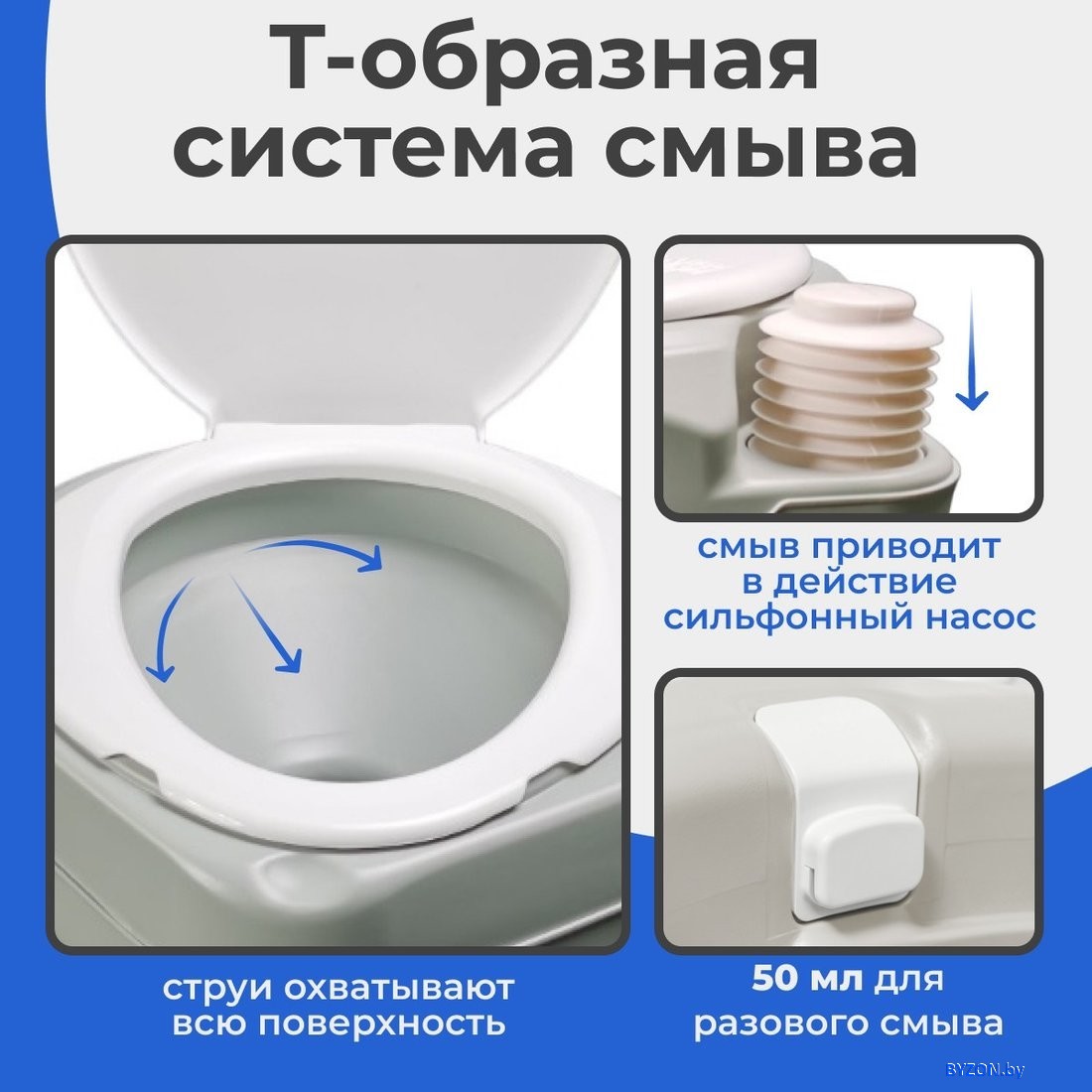 Т-образная система смыва

смыв приводит в действие сильфонный насос

струи охватывают всю поверхность

50 мл для разового смыва

BYZON.by