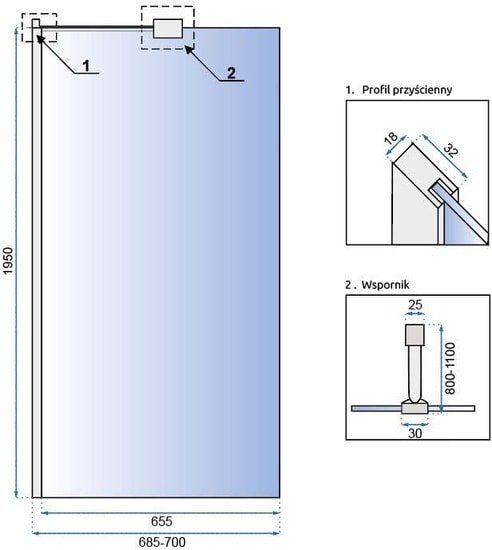 1

2

1950

655

685-700

1. Profil przyścienny

18

32

2 . Wspornik

25

800-1100

30