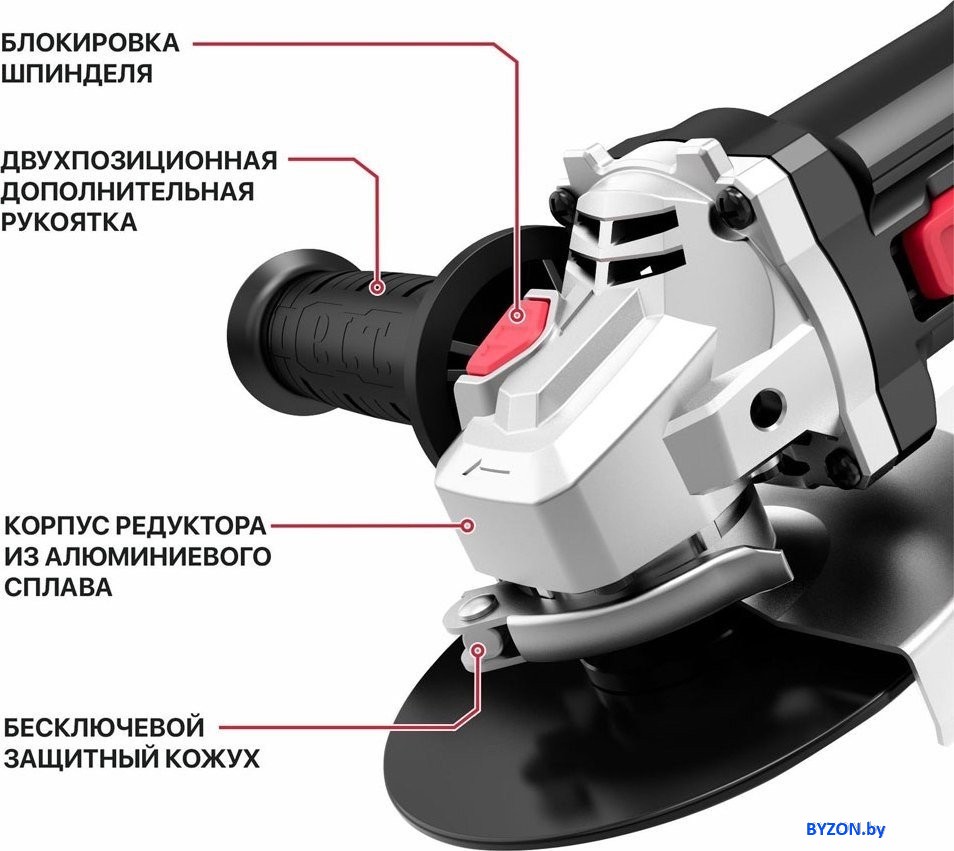 БЛОКИРОВКА ШПИНДЕЛЯ

ДВУХПОЗИЦИОННАЯ ДОПОЛНИТЕЛЬНАЯ РУКОЯТКА

КОРПУС РЕДУКТОРА ИЗ АЛЮМИНИЕВОГО СПЛАВА

БЕСКЛЮЧЕВОЙ ЗАЩИТНЫЙ КОЖУХ

BYZON.by