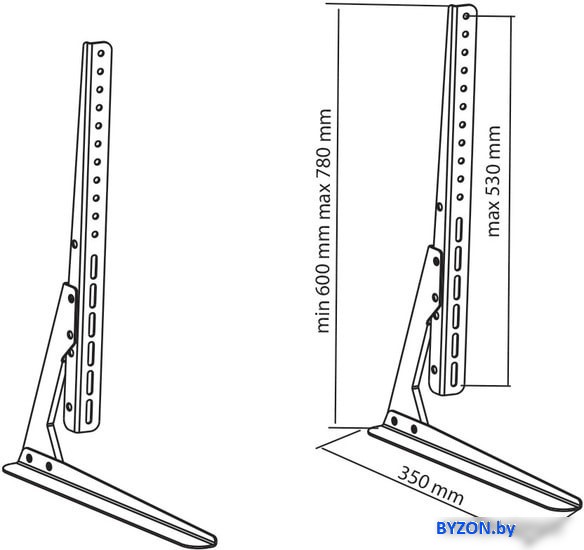 min 600 mm max 780 mm

max 530 mm

350 mm

BYZON.by