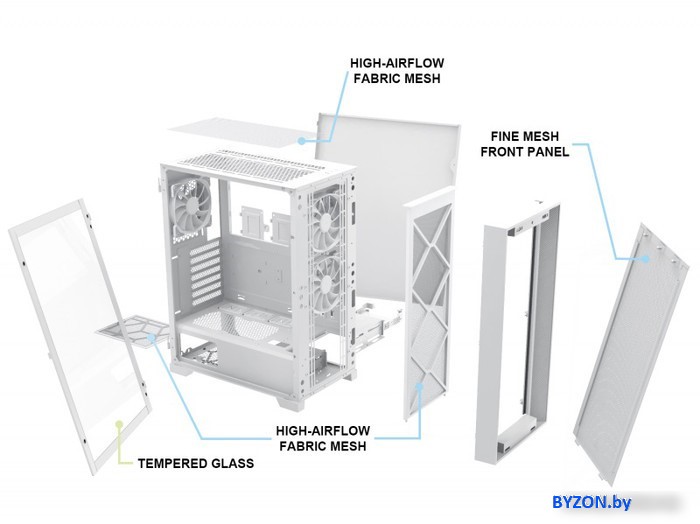 HIGH-AIRFLOW FABRIC MESH

FINE MESH FRONT PANEL

HIGH-AIRFLOW FABRIC MESH

TEMPERED GLASS

BYZON.by