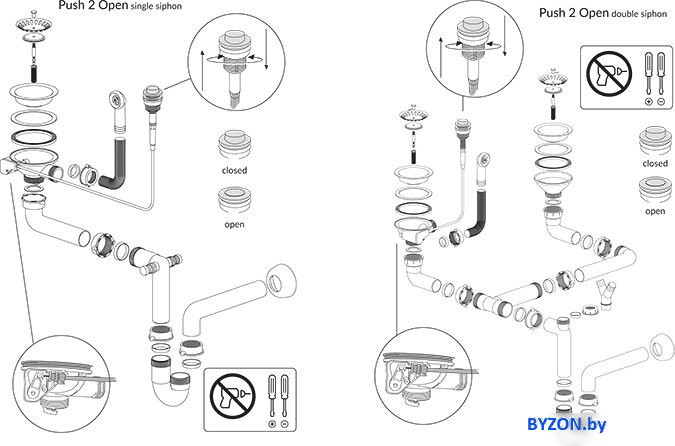 Push 2 Open single siphon

closed

open

Push 2 Open double siphon

closed

open

BYZON.by