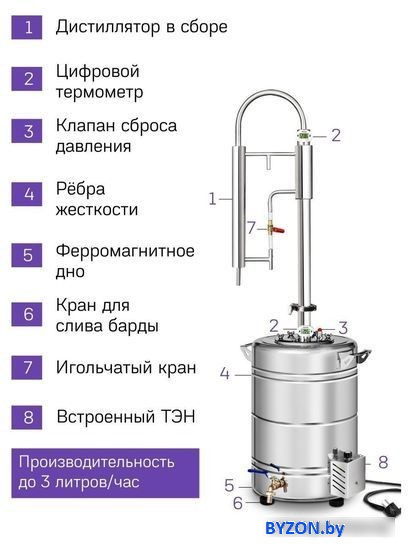 1 Дистиллятор в сборе

2 Цифровой термометр

3 Клапан сброса давления

4 Рёбра жесткости

5 Ферромагнитное дно

6 Кран для слива барды

7 Игольчатый кран

8 Встроенный ТЭН

Производительность до 3 литров/час

2

1

7

2

3

4

8

5

6

BYZON.by