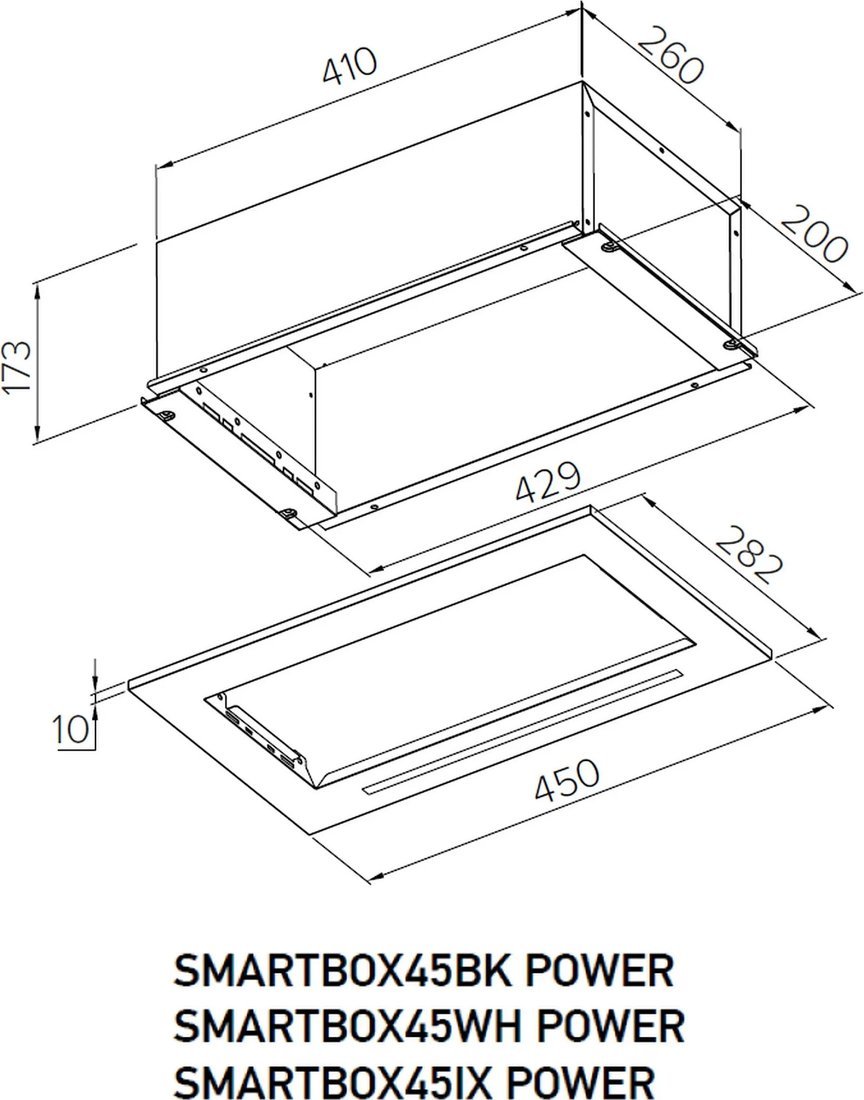 410
260
200
173
429
282
10
450

SMARTBOX45BK POWER
SMARTBOX45WH POWER
SMARTBOX45IX POWER