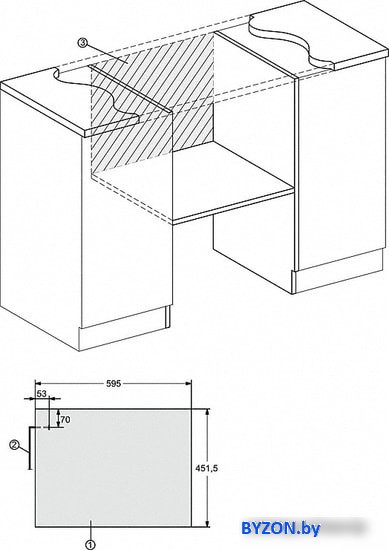 ③

595
53
70
②
451,5
①
BYZON.by