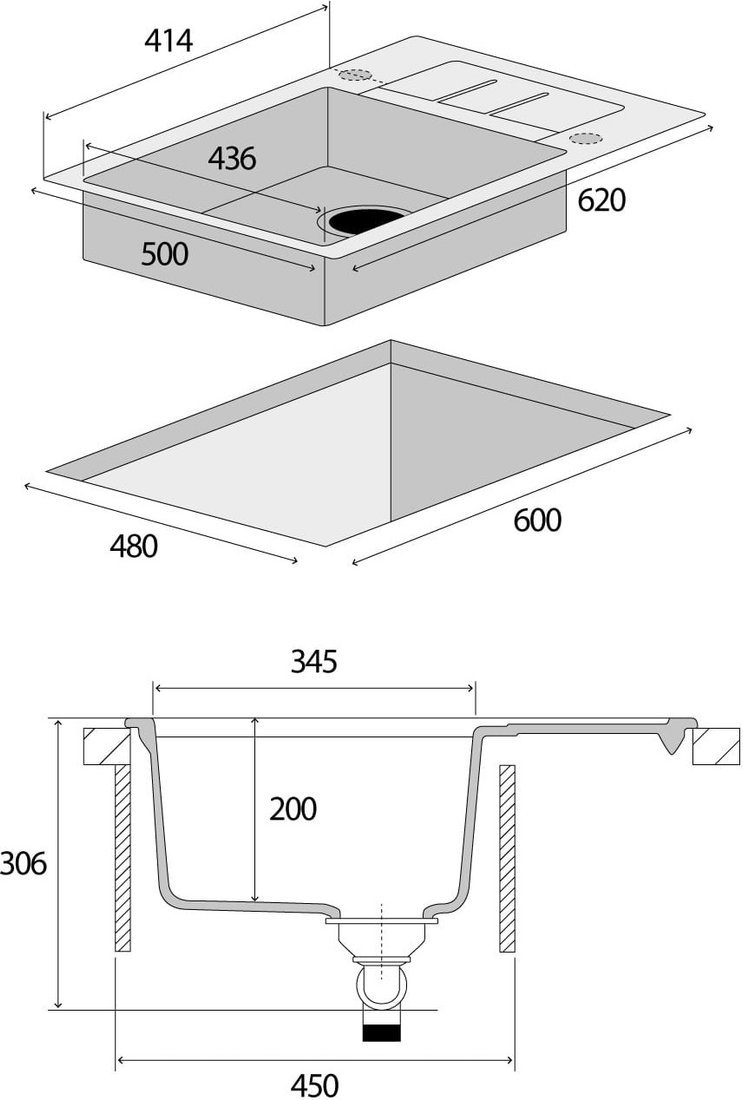 414
436
620
500
480
600
345
200
306
450