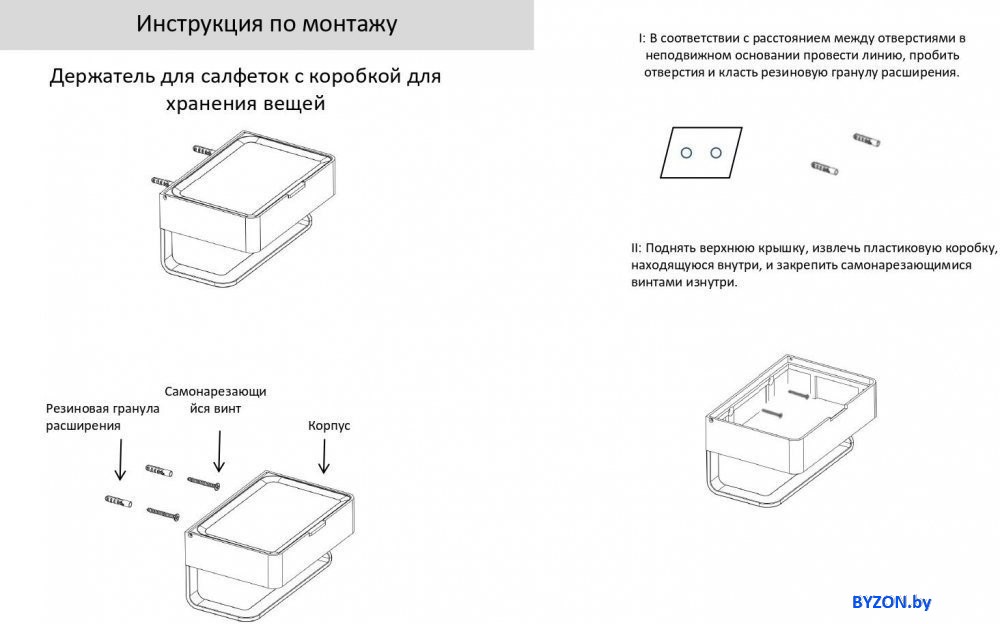 Инструкция по монтажу

Держатель для салфеток с коробкой для хранения вещей

Резиновая гранула расширения

Самонарезающийся винт

Корпус

I: В соответствии с расстоянием между отверстиями в неподвижном основании провести линию, пробить отверстия и класть резиновую гранулу расширения.

II: Поднять верхнюю крышку, извлечь пластиковую коробку, находящуюся внутри, и закрепить самонарезающимися винтами изнутри.

BYZON.by