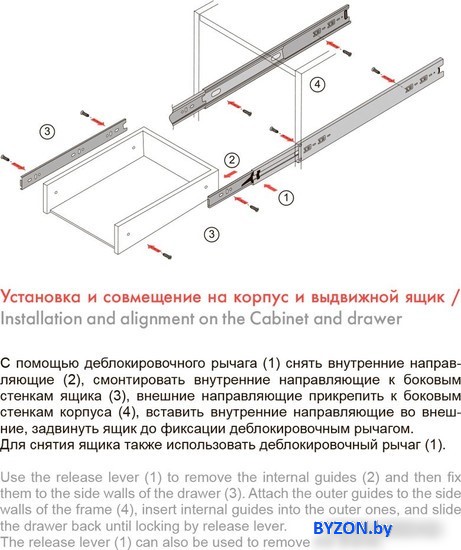 ④

③

②

①

③

Установка и совмещение на корпус и выдвижной ящик /
Installation and alignment on the Cabinet and drawer

С помощью деблокировочного рычага (1) снять внутренние направляющие (2), смонтировать внутренние направляющие к боковым стенкам ящика (3), внешние направляющие прикрепить к боковым стенкам корпуса (4), вставить внутренние направляющие во внешние, задвинуть ящик до фиксации деблокировочным рычагом.
Для снятия ящика также использовать деблокировочный рычаг (1).

Use the release lever (1) to remove the internal guides (2) and then fix them to the side walls of the drawer (3). Attach the outer guides to the side walls of the frame (4), insert internal guides into the outer ones, and slide the drawer back until locking by release lever.
The release lever (1) can also be used to remove

BYZON.by