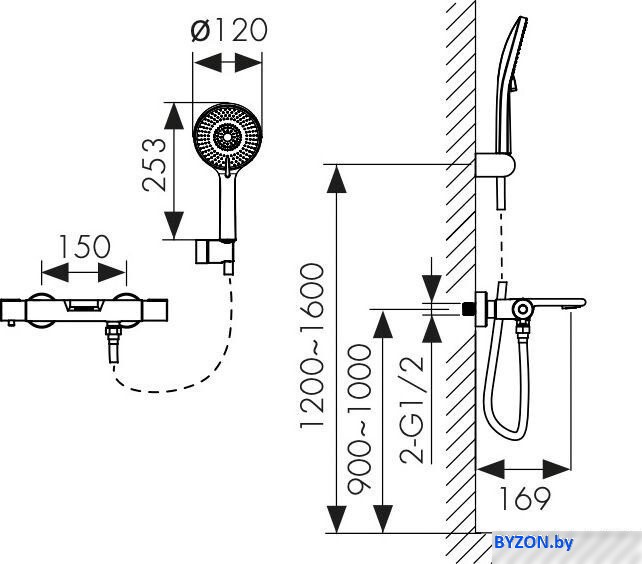 Ø120

253

150

1200~1600

900~1000

2-G1/2

169

BYZON.by