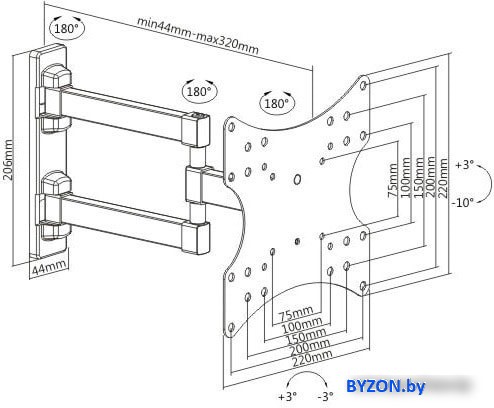 180°

min44mm-max320mm

180°

180°

206mm

44mm

75mm
100mm
150mm
200mm
220mm

+3°

-10°

75mm
100mm
150mm
200mm
220mm

+3°

-3°

BYZON.by