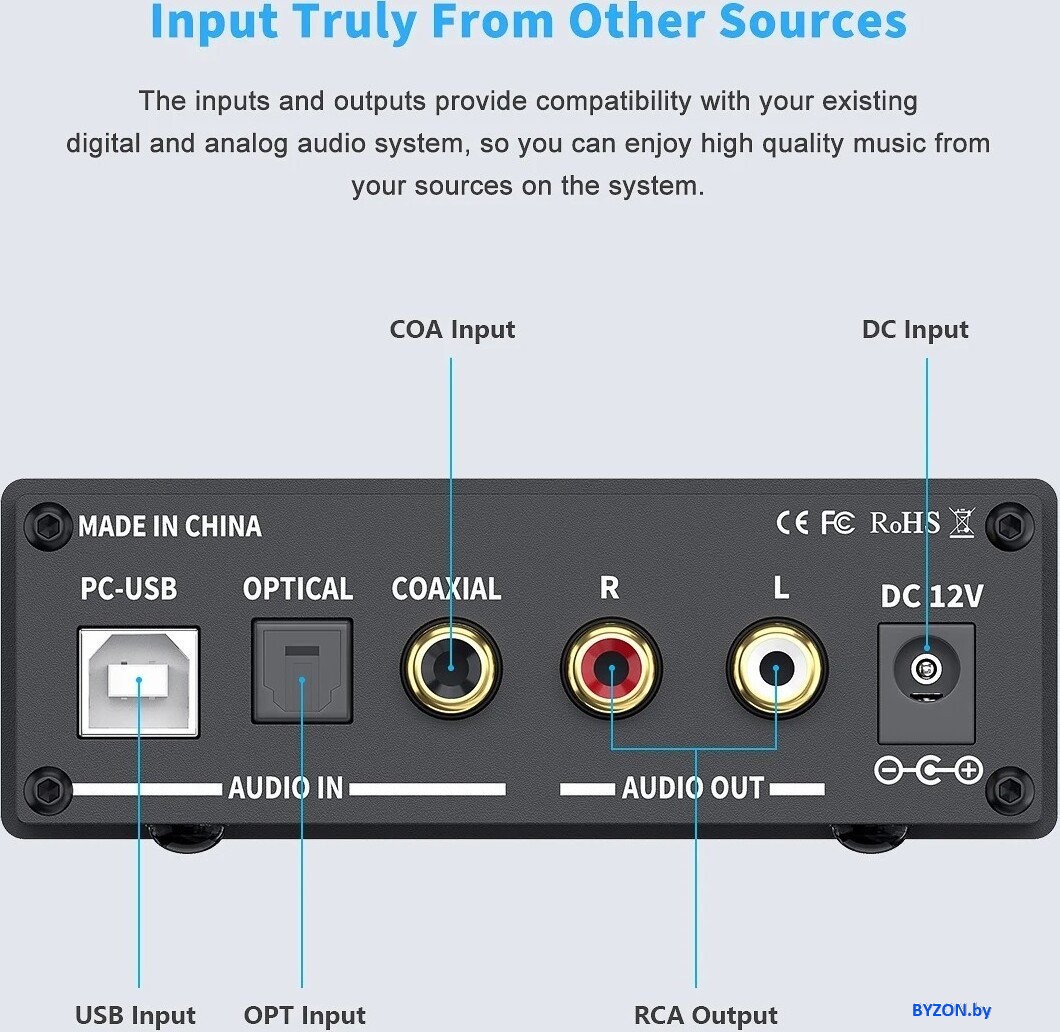 Input Truly From Other Sources

The inputs and outputs provide compatibility with your existing digital and analog audio system, so you can enjoy high quality music from your sources on the system.

COA Input

DC Input

MADE IN CHINA

CE FC RoHS

PC-USB

OPTICAL

COAXIAL

R

L

DC 12V

AUDIO IN

AUDIO OUT

USB Input

OPT Input

RCA Output

BYZON.by