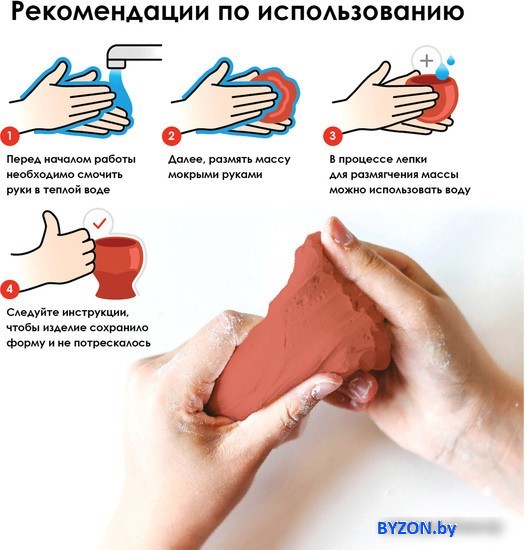 Рекомендации по использованию

1

Перед началом работы необходимо смочить руки в теплой воде

2

Далее, размять массу мокрыми руками

3

В процессе лепки для размягчения массы можно использовать воду

4

Следуйте инструкции, чтобы изделие сохранило форму и не потрескалось

BYZON.by