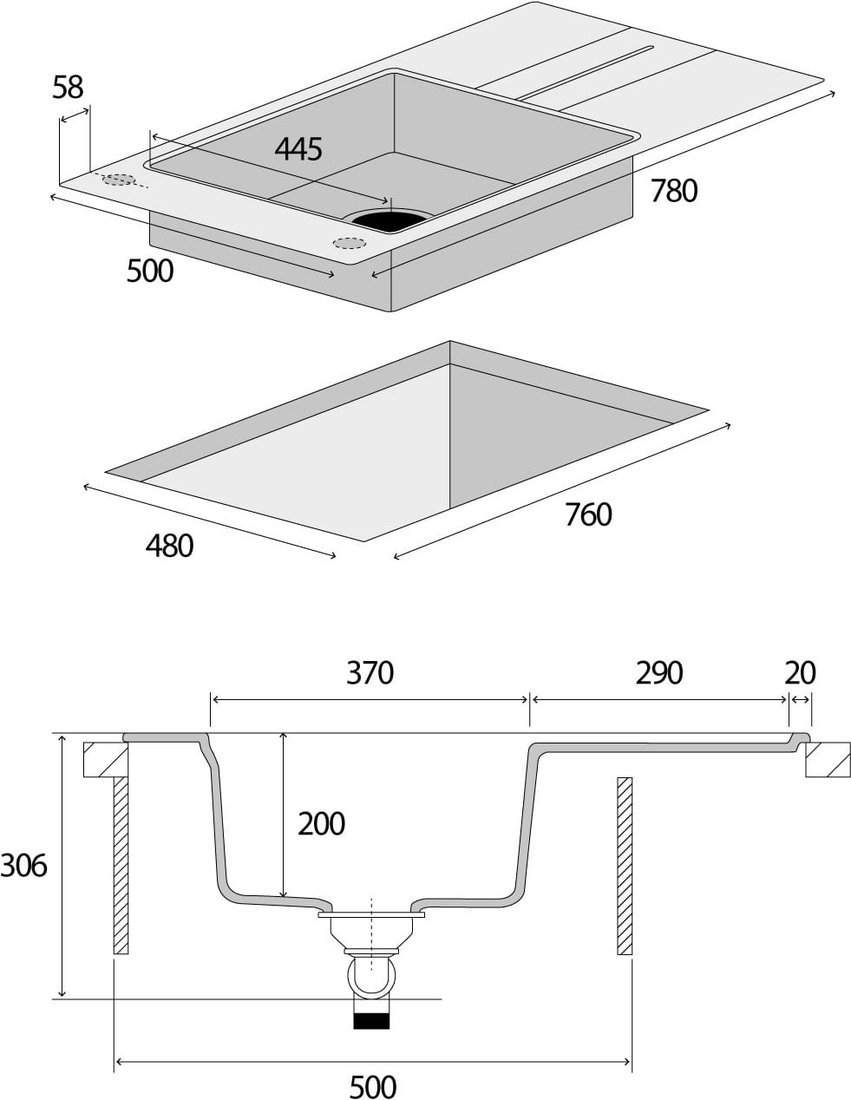 58
445
780
500
480
760
370
290
20
200
306
500