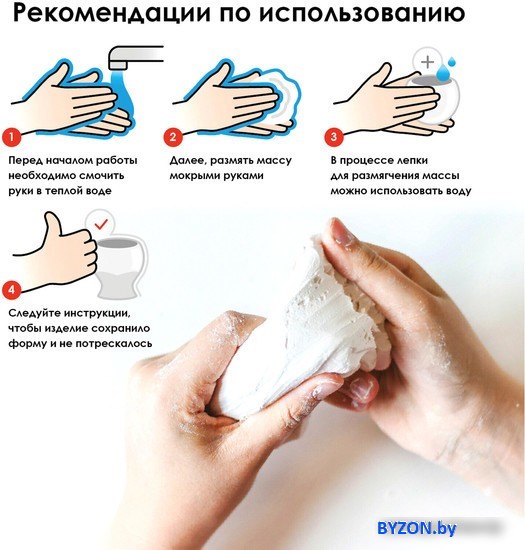 Рекомендации по использованию

1

Перед началом работы необходимо смочить руки в теплой воде

2

Далее, размять массу мокрыми руками

3

В процессе лепки для размягчения массы можно использовать воду

4

Следуйте инструкции, чтобы изделие сохранило форму и не потрескалось

BYZON.by